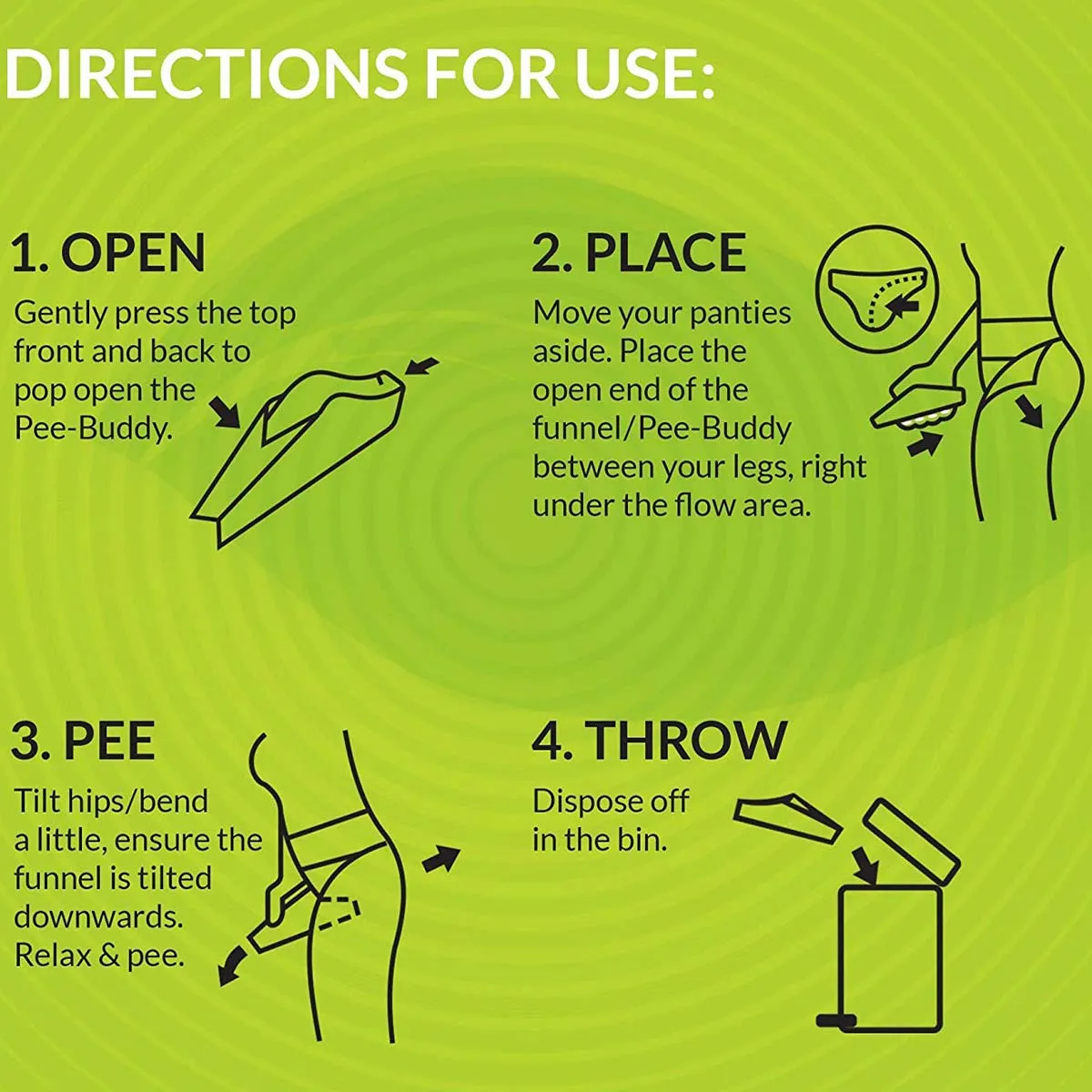 DIRECTIONS FOR USE:

1. OPEN

Gently press the top front and back to pop open the Pee-Buddy.

2. PLACE

Move your panties aside. Place the open end of the funnel/Pee-Buddy between your legs, right under the flow area.

3. PEE

Tilt hips/bend a little, ensure the funnel is tilted downwards. Relax & pee.

4. THROW

Dispose off in the bin.